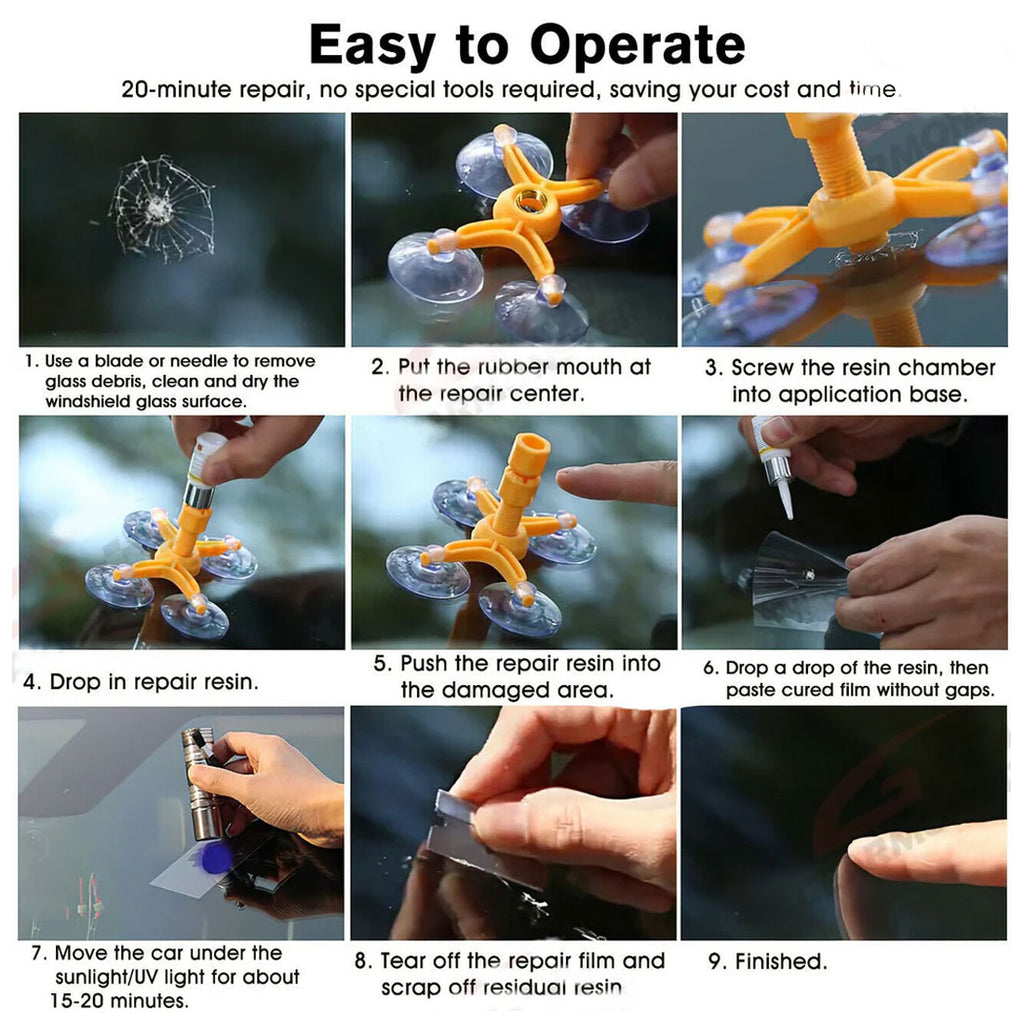 Easy to Operate

20-minute repair, no special tools required, saving your cost and time.

1. Use a blade or needle to remove glass debris, clean and dry the windshield glass surface.

2. Put the rubber mouth at the repair center.

3. Screw the resin chamber into application base.

4. Drop in repair resin.

5. Push the repair resin into the damaged area.

6. Drop a drop of the resin, then paste cured film without gaps.

7. Move the car under the sunlight/UV light for about 15-20 minutes.

8. Tear off the repair film and scrap off residual resin

9. Finished.