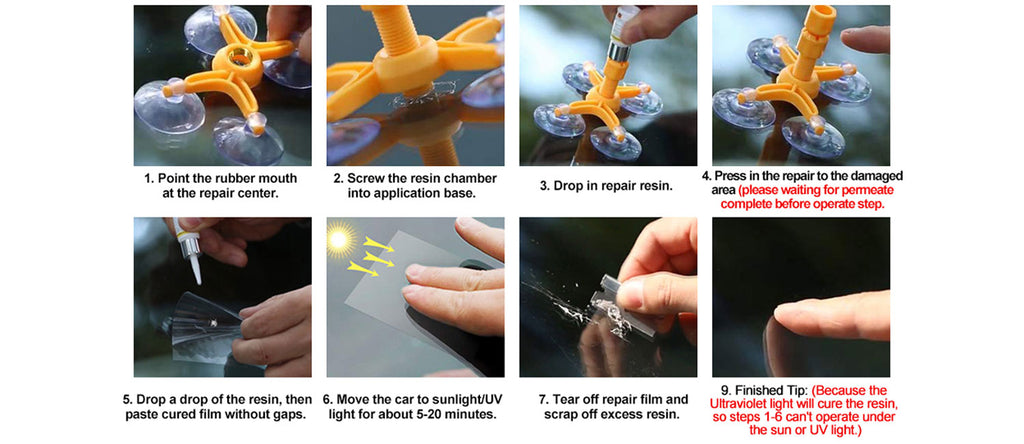 1. Point the rubber mouth at the repair center.

2. Screw the resin chamber into application base.

3. Drop in repair resin.

4. Press in the repair to the damaged area (please waiting for permeate complete before operate step.

5. Drop a drop of the resin, then paste cured film without gaps.

6. Move the car to sunlight/UV light for about 5-20 minutes.

7. Tear off repair film and scrap off excess resin.

9. Finished Tip: (Because the Ultraviolet light will cure the resin, so steps 1-6 can't operate under the sun or UV light.)