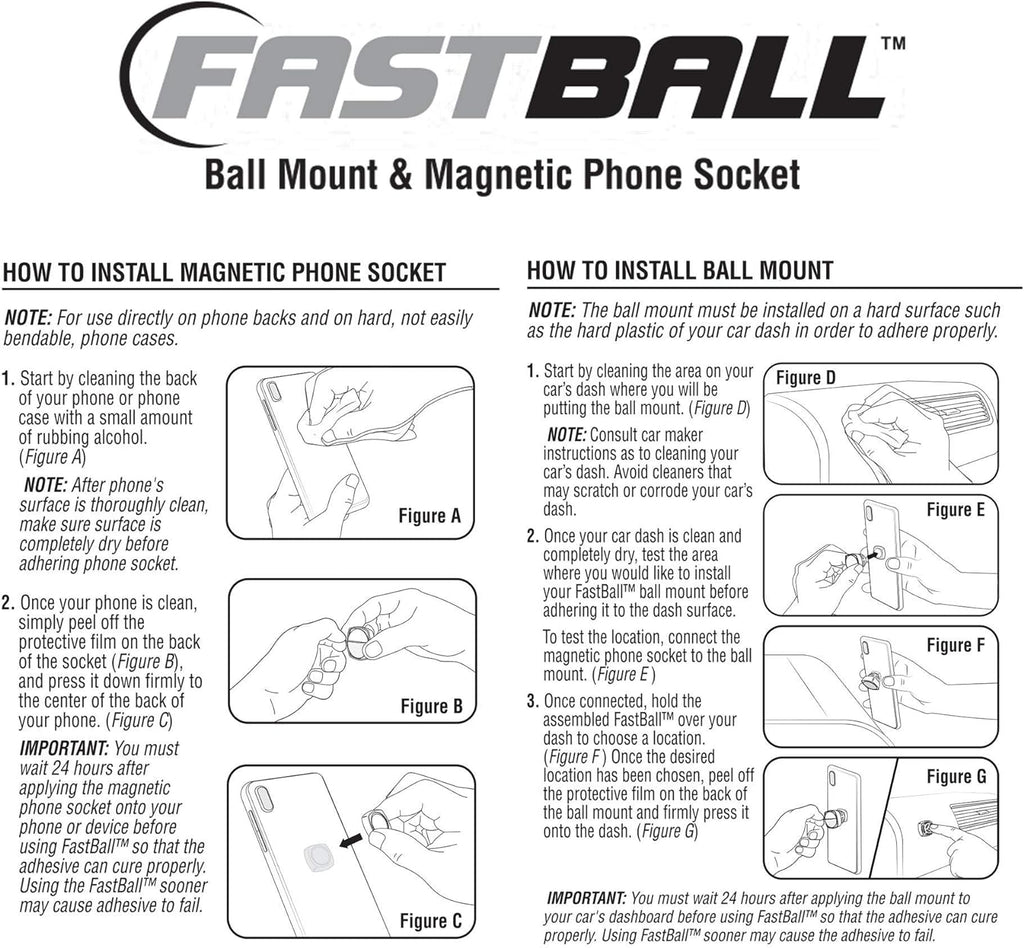 FASTBALL™

Ball Mount & Magnetic Phone Socket

HOW TO INSTALL MAGNETIC PHONE SOCKET

NOTE: For use directly on phone backs and on hard, not easily bendable, phone cases.

1. Start by cleaning the back of your phone or phone case with a small amount of rubbing alcohol. (Figure A)

NOTE: After phone's surface is thoroughly clean, make sure surface is completely dry before adhering phone socket.

Figure A

2. Once your phone is clean, simply peel off the protective film on the back of the socket (Figure B), and press it down firmly to the center of the back of your phone. (Figure C)

Figure B

IMPORTANT: You must wait 24 hours after applying the magnetic phone socket onto your phone or device before using FastBall™ so that the adhesive can cure properly. Using the FastBall™ sooner may cause adhesive to fail.

Figure C

HOW TO INSTALL BALL MOUNT

NOTE: The ball mount must be installed on a hard surface such as the hard plastic of your car dash in order to adhere properly.

1. Start by cleaning the area on your car's dash where you will be putting the ball mount. (Figure D)

NOTE: Consult car maker instructions as to cleaning your car's dash. Avoid cleaners that may scratch or corrode your car's dash.

Figure D

2. Once your car dash is clean and completely dry, test the area where you would like to install your FastBall™ ball mount before adhering it to the dash surface.

Figure E

To test the location, connect the magnetic phone socket to the ball mount. (Figure E)

Figure F

3. Once connected, hold the assembled FastBall™ over your dash to choose a location. (Figure F) Once the desired location has been chosen, peel off the protective film on the back of the ball mount and firmly press it onto the dash. (Figure G)

Figure G

IMPORTANT: You must wait 24 hours after applying the ball mount to your car's dashboard before using FastBall™ so that the adhesive can cure properly. Using FastBall™ sooner may cause the adhesive to fail.