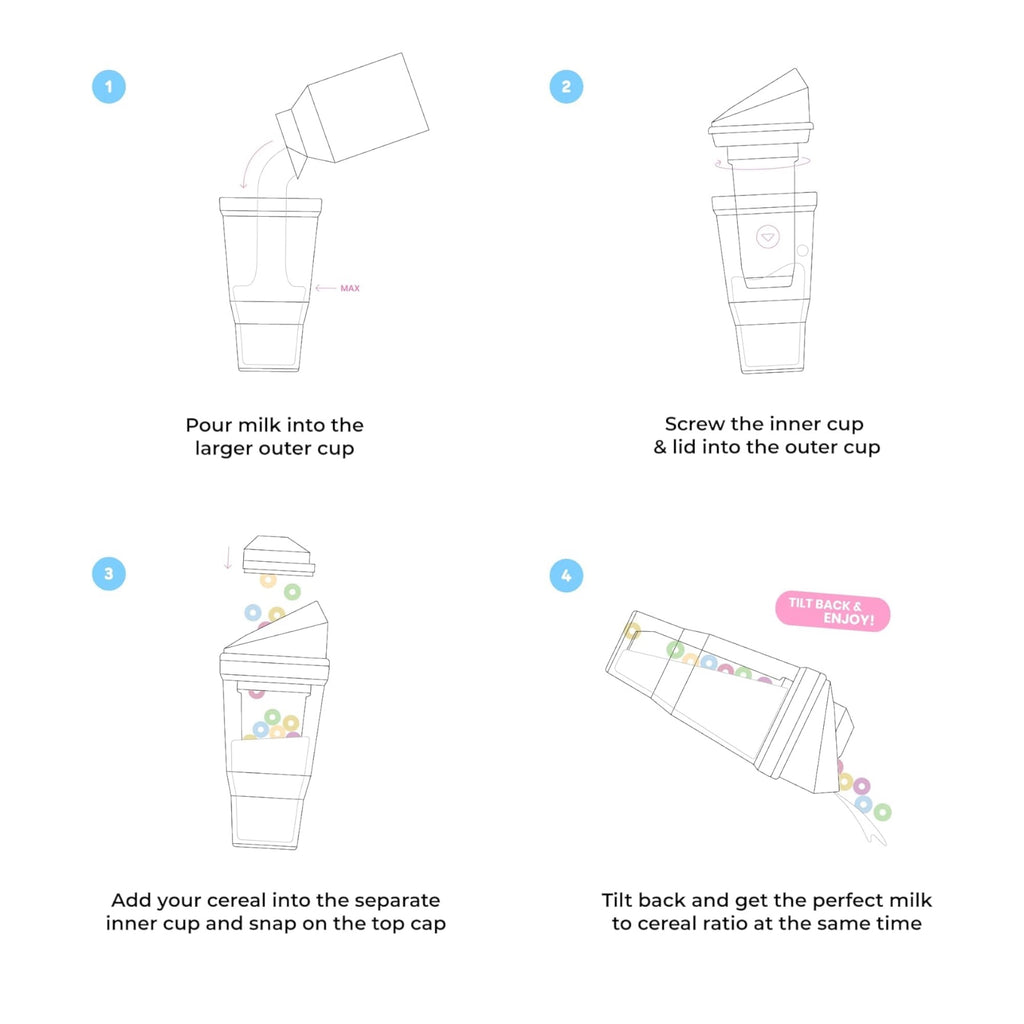 1

MAX

Pour milk into the larger outer cup

2

Screw the inner cup & lid into the outer cup

3

Add your cereal into the separate inner cup and snap on the top cap

4

TILT BACK & ENJOY!

Tilt back and get the perfect milk to cereal ratio at the same time