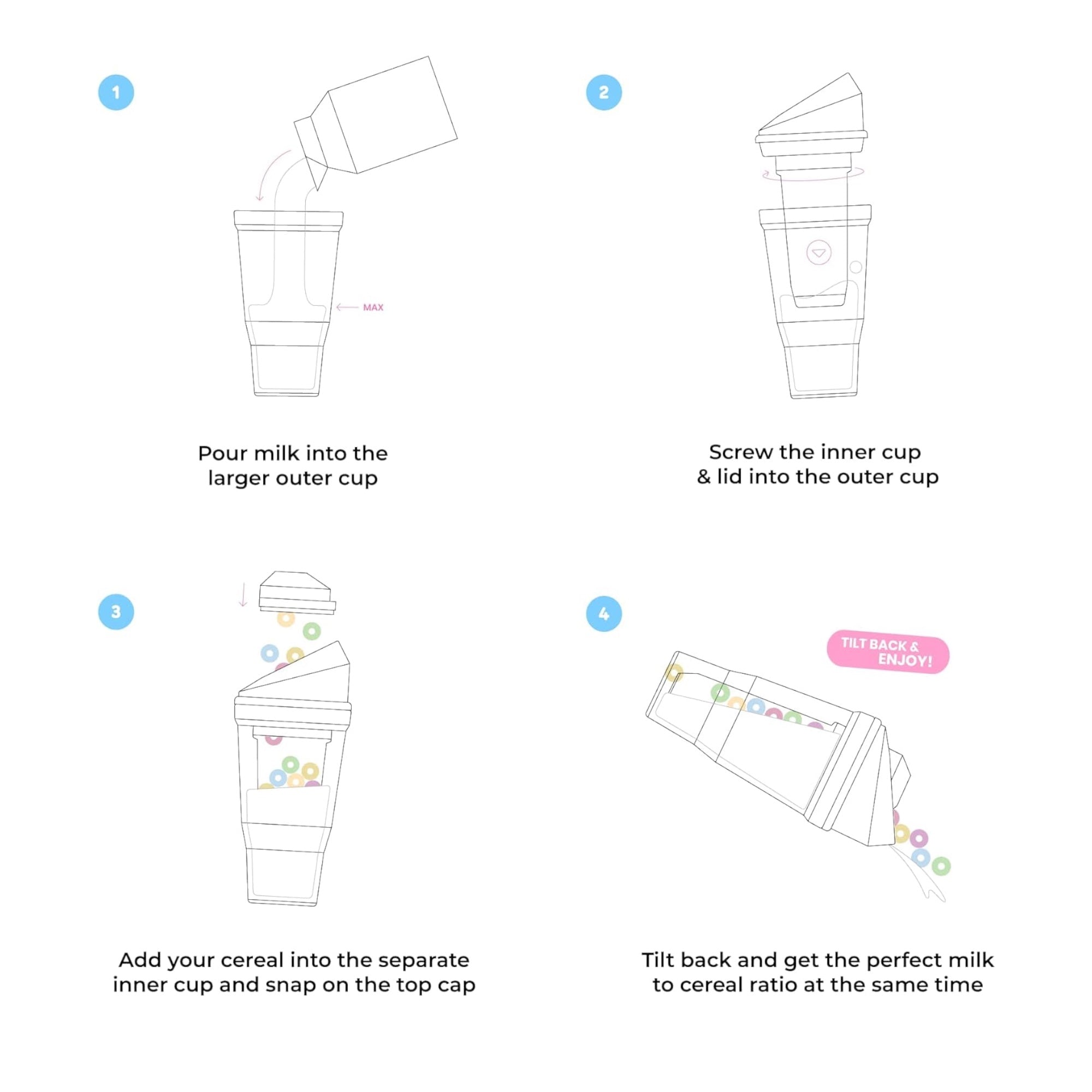 1

MAX

Pour milk into the larger outer cup

2

Screw the inner cup & lid into the outer cup

3

Add your cereal into the separate inner cup and snap on the top cap

4

TILT BACK & ENJOY!

Tilt back and get the perfect milk to cereal ratio at the same time