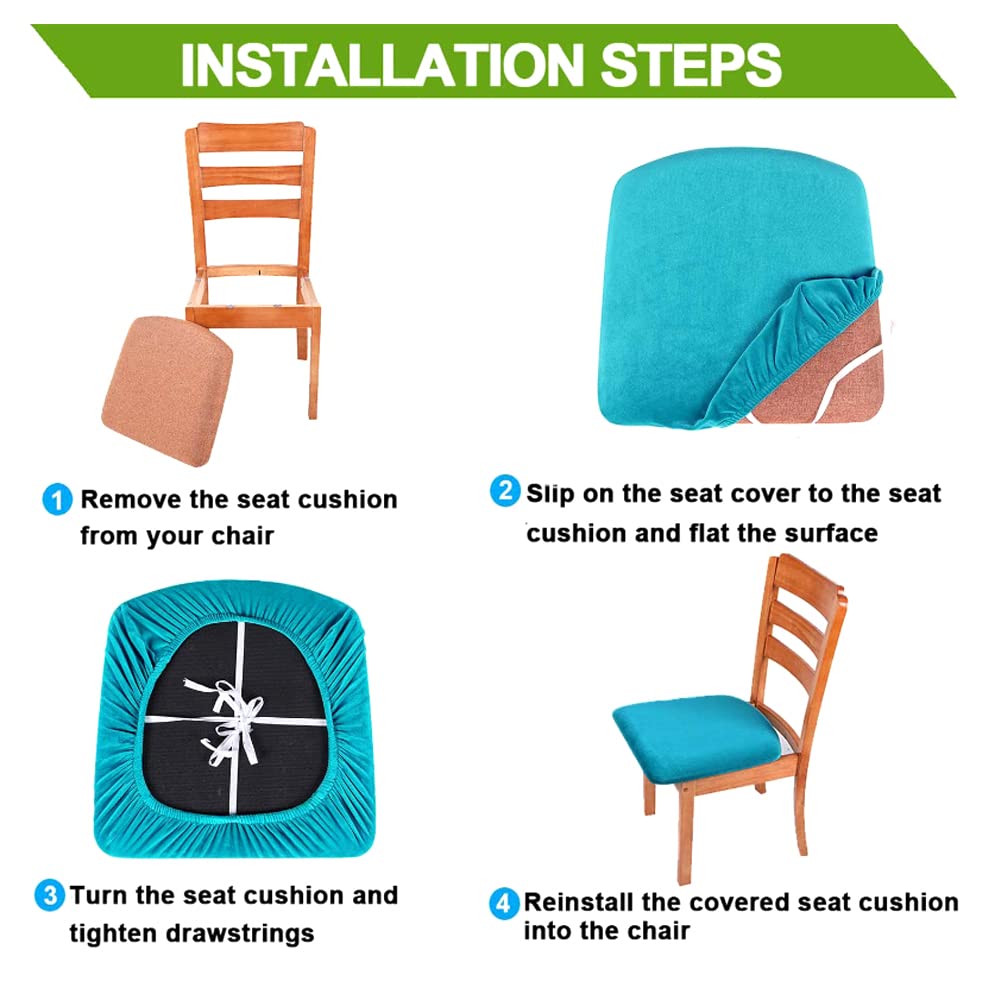 INSTALLATION STEPS

1 Remove the seat cushion from your chair

2 Slip on the seat cover to the seat cushion and flat the surface

3 Turn the seat cushion and tighten drawstrings

4 Reinstall the covered seat cushion into the chair